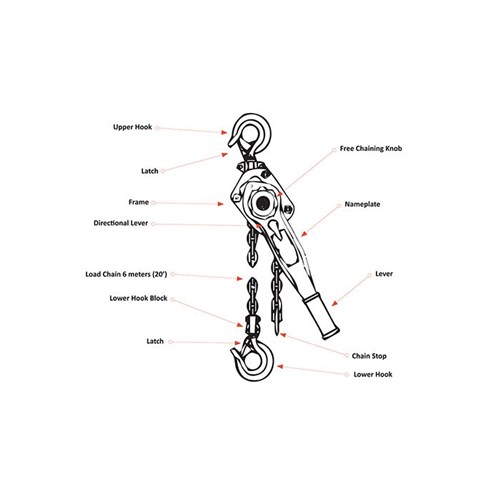 Upper Hook

Latch

Frame

Directional Lever

Load Chain 6 meters (20')

Lower Hook Block

Latch

Free Chaining Knob

Nameplate

Lever

Chain Stop

Lower Hook